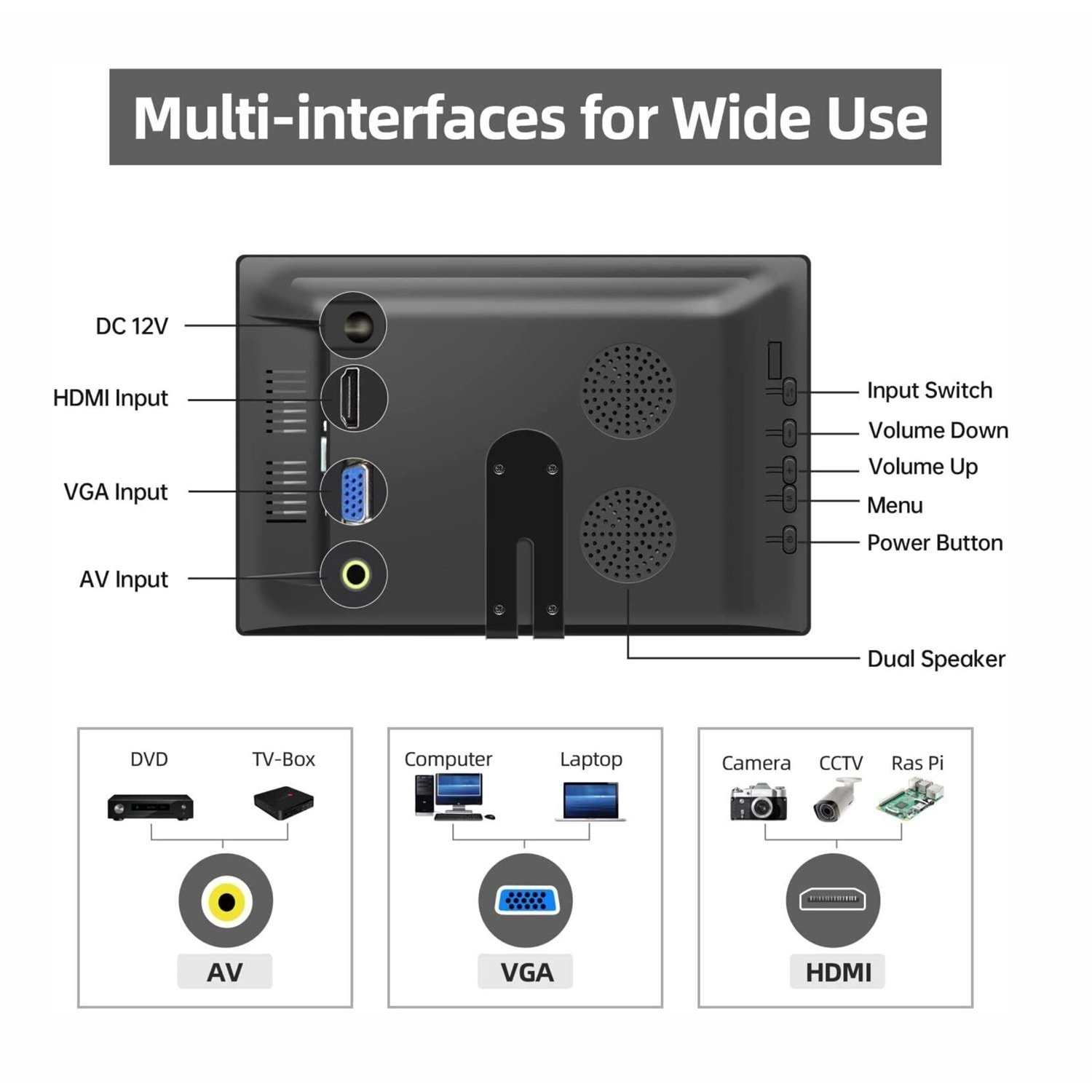 Multi-interfaces for Wide Use

DC 12V
HDMI Input
VGA Input
AV Input

Input Switch
Volume Down
Volume Up
Menu
Power Button

Dual Speaker

DVD
TV-Box
AV

Computer
Laptop
VGA

Camera
CCTV
Ras Pi
HDMI